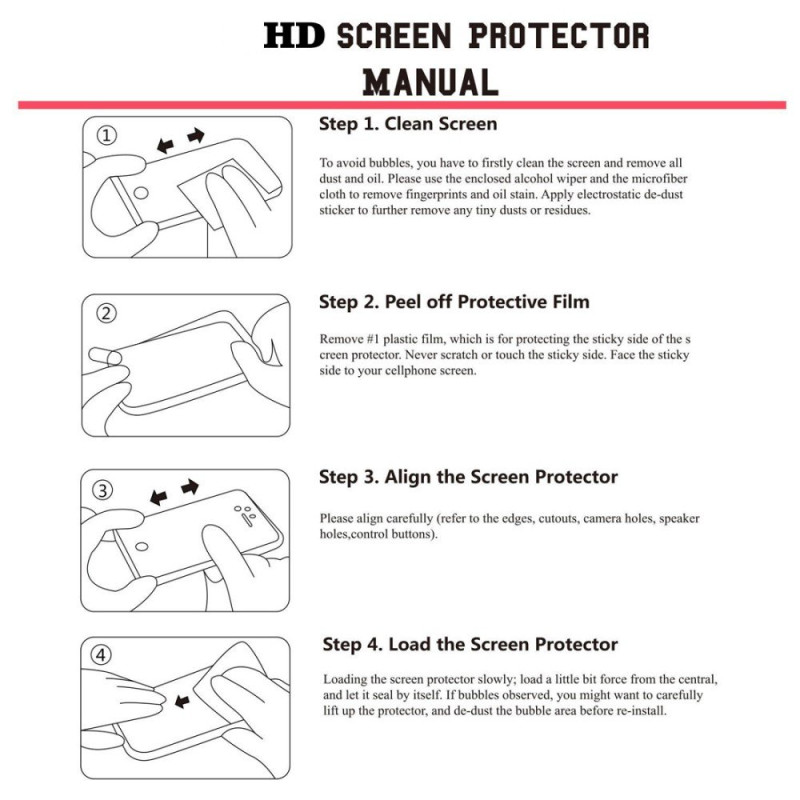 HD SCREEN PROTECTOR MANUAL

①

Step 1. Clean Screen

To avoid bubbles, you have to firstly clean the screen and remove all dust and oil. Please use the enclosed alcohol wiper and the microfiber cloth to remove fingerprints and oil stain. Apply electrostatic de-dust sticker to further remove any tiny dusts or residues.

②

Step 2. Peel off Protective Film

Remove #1 plastic film, which is for protecting the sticky side of the s creen protector. Never scratch or touch the sticky side. Face the sticky side to your cellphone screen.

③

Step 3. Align the Screen Protector

Please align carefully (refer to the edges, cutouts, camera holes, speaker holes,control buttons).

④

Step 4. Load the Screen Protector

Loading the screen protector slowly; load a little bit force from the central, and let it seal by itself. If bubbles observed, you might want to carefully lift up the protector, and de-dust the bubble area before re-install.