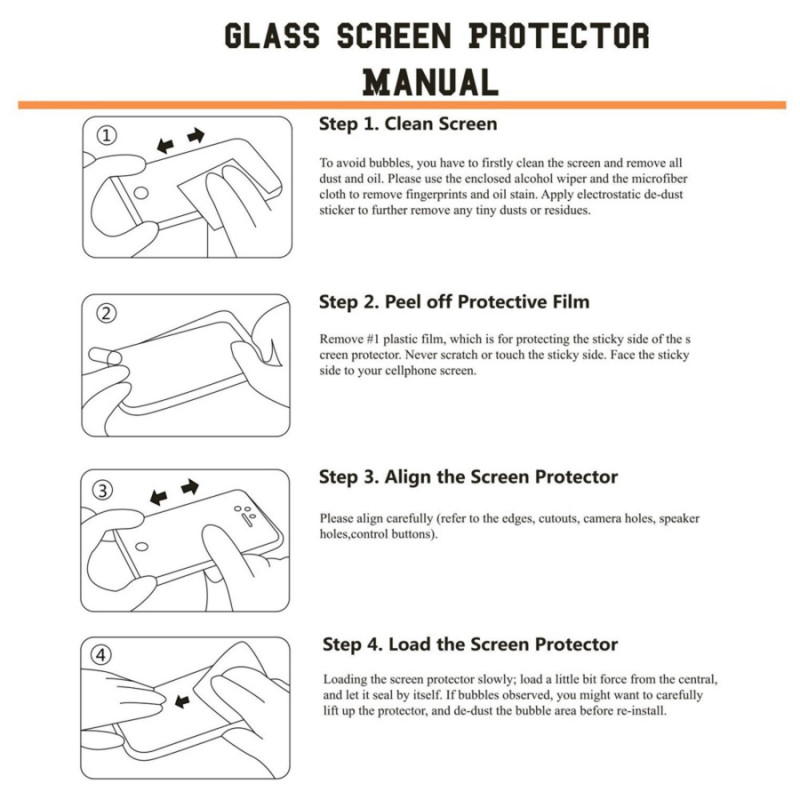 GLASS SCREEN PROTECTOR MANUAL

①

Step 1. Clean Screen

To avoid bubbles, you have to firstly clean the screen and remove all dust and oil. Please use the enclosed alcohol wiper and the microfiber cloth to remove fingerprints and oil stain. Apply electrostatic de-dust sticker to further remove any tiny dusts or residues.

②

Step 2. Peel off Protective Film

Remove #1 plastic film, which is for protecting the sticky side of the s creen protector. Never scratch or touch the sticky side. Face the sticky side to your cellphone screen.

③

Step 3. Align the Screen Protector

Please align carefully (refer to the edges, cutouts, camera holes, speaker holes,control buttons).

④

Step 4. Load the Screen Protector

Loading the screen protector slowly; load a little bit force from the central, and let it seal by itself. If bubbles observed, you might want to carefully lift up the protector, and de-dust the bubble area before re-install.