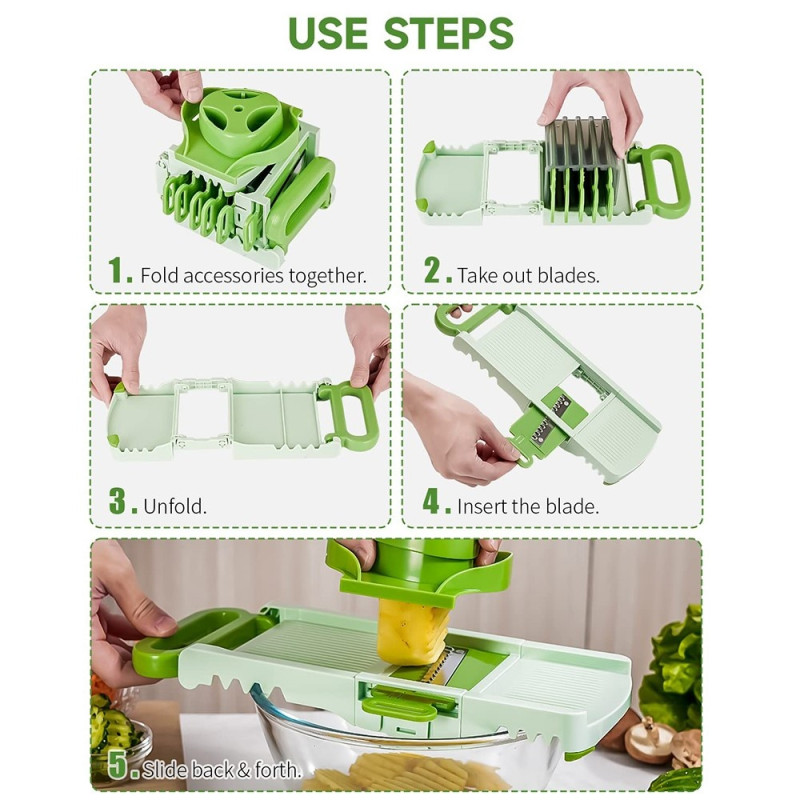 USE STEPS

1. Fold accessories together.

2. Take out blades.

3. Unfold.

4. Insert the blade.

5. Slide back & forth.