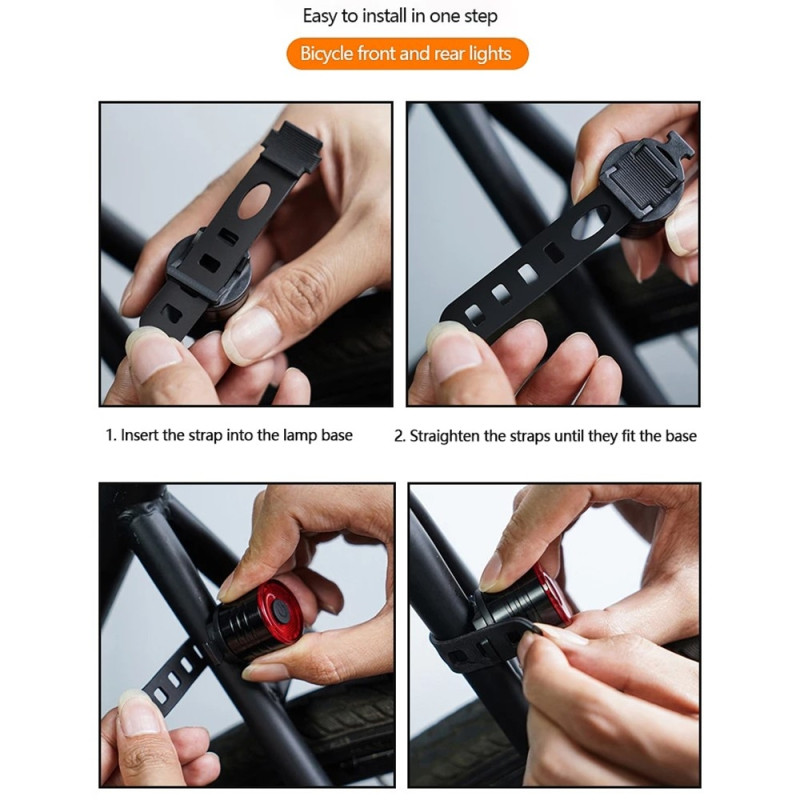 Easy to install in one step

Bicycle front and rear lights

1. Insert the strap into the lamp base

2. Straighten the straps until they fit the base