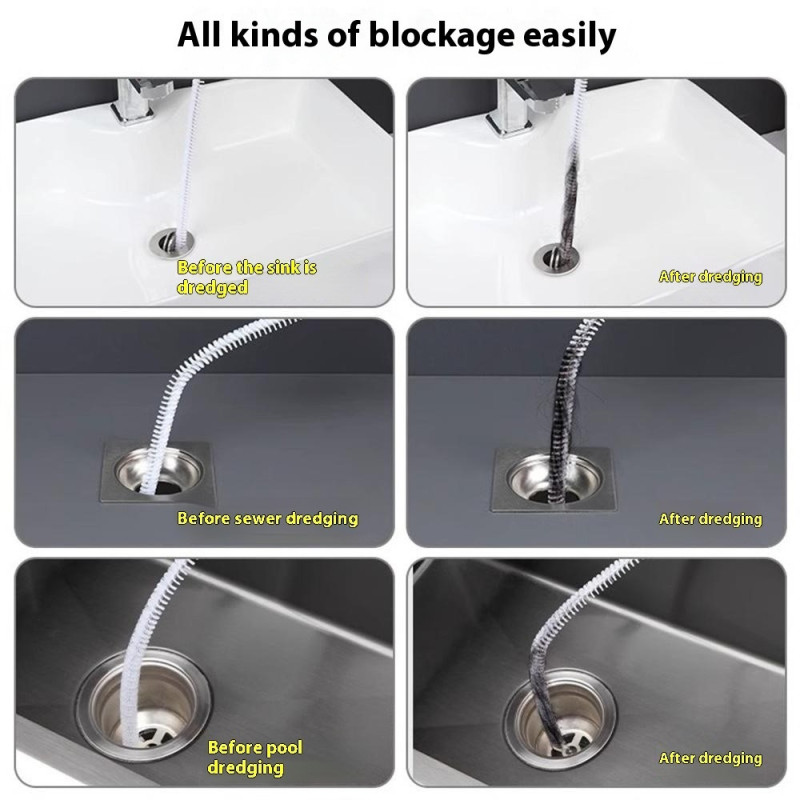 All kinds of blockage easily

Before the sink is dredged

After dredging

Before sewer dredging

After dredging

Before pool dredging

After dredging