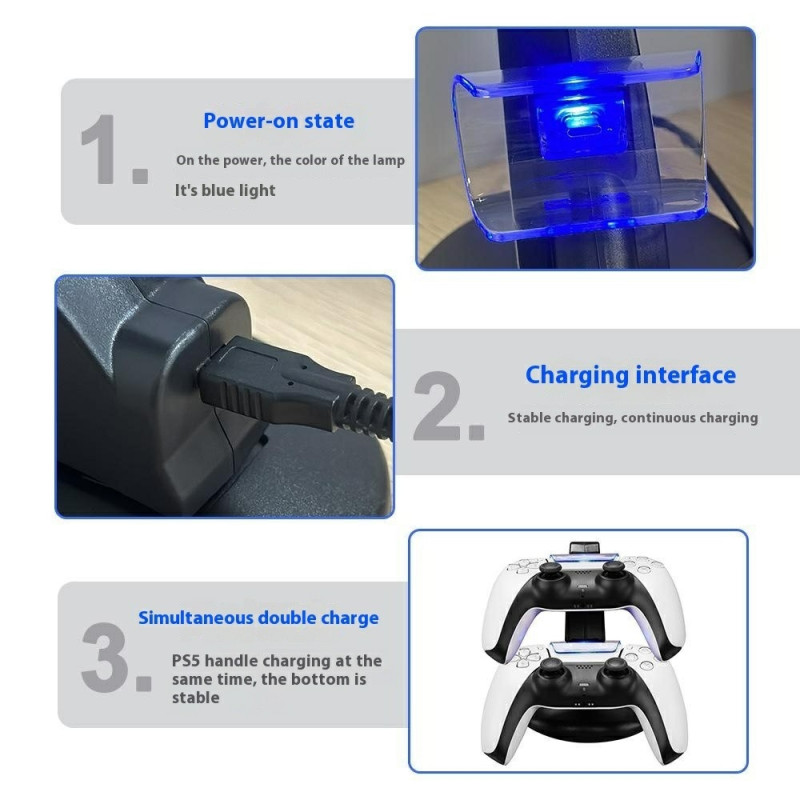 1.

Power-on state

On the power, the color of the lamp

It's blue light

2.

Charging interface

Stable charging, continuous charging

3.

Simultaneous double charge

PS5 handle charging at the same time, the bottom is stable