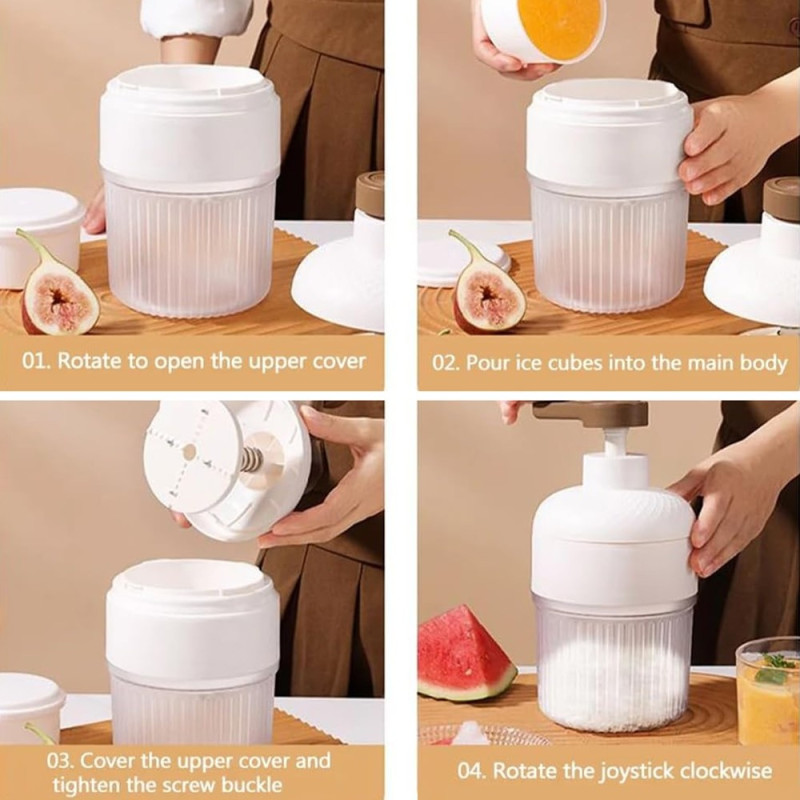 01. Rotate to open the upper cover

02. Pour ice cubes into the main body

03. Cover the upper cover and tighten the screw buckle

04. Rotate the joystick clockwise