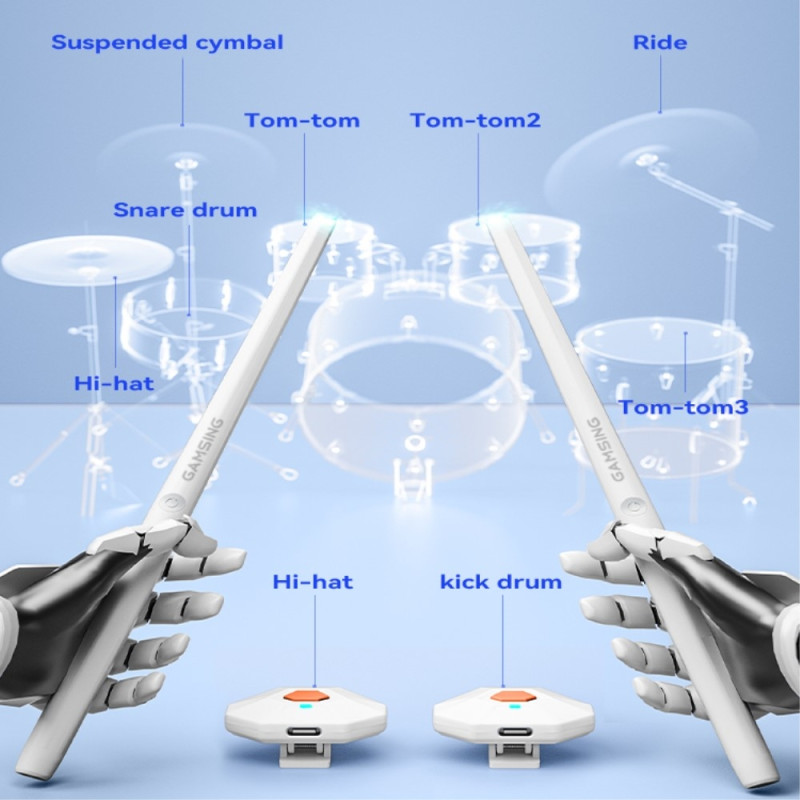 Suspended cymbal

Ride

Tom-tom

Tom-tom2

Snare drum

Hi-hat

Tom-tom3

GAMSING

GAMSING

Hi-hat

kick drum