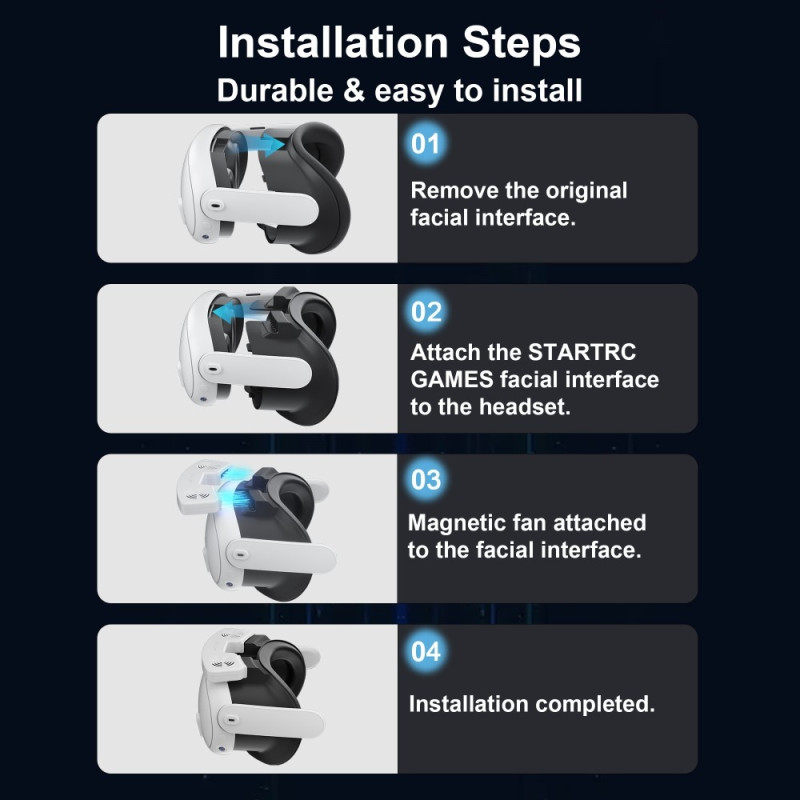 Installation Steps
Durable & easy to install

01
Remove the original facial interface.

02
Attach the STARTRC GAMES facial interface to the headset.

03
Magnetic fan attached to the facial interface.

04
Installation completed.