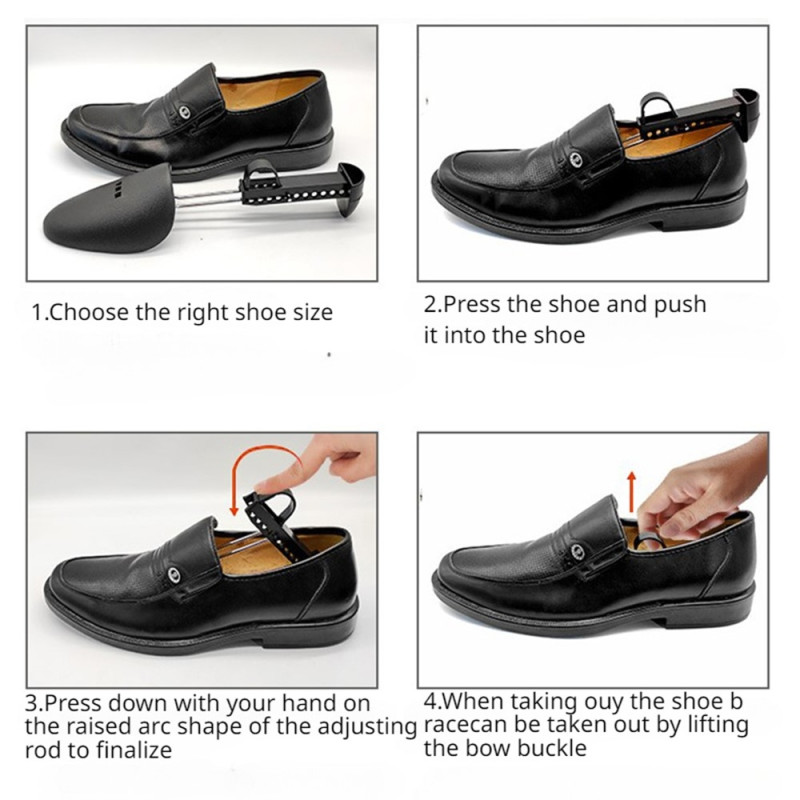 1.Choose the right shoe size

2.Press the shoe and push it into the shoe

3.Press down with your hand on the raised arc shape of the adjusting rod to finalize

4.When taking ouy the shoe b racecan be taken out by lifting the bow buckle