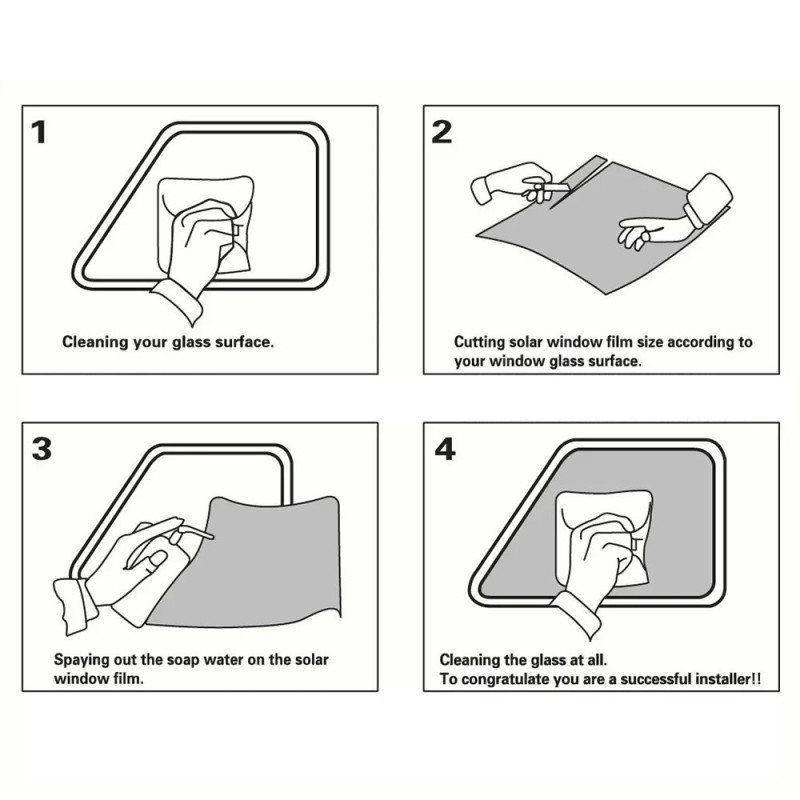 1

Cleaning your glass surface.

2

Cutting solar window film size according to your window glass surface.

3

Spaying out the soap water on the solar window film.

4

Cleaning the glass at all.
To congratulate you are a successful installer!!