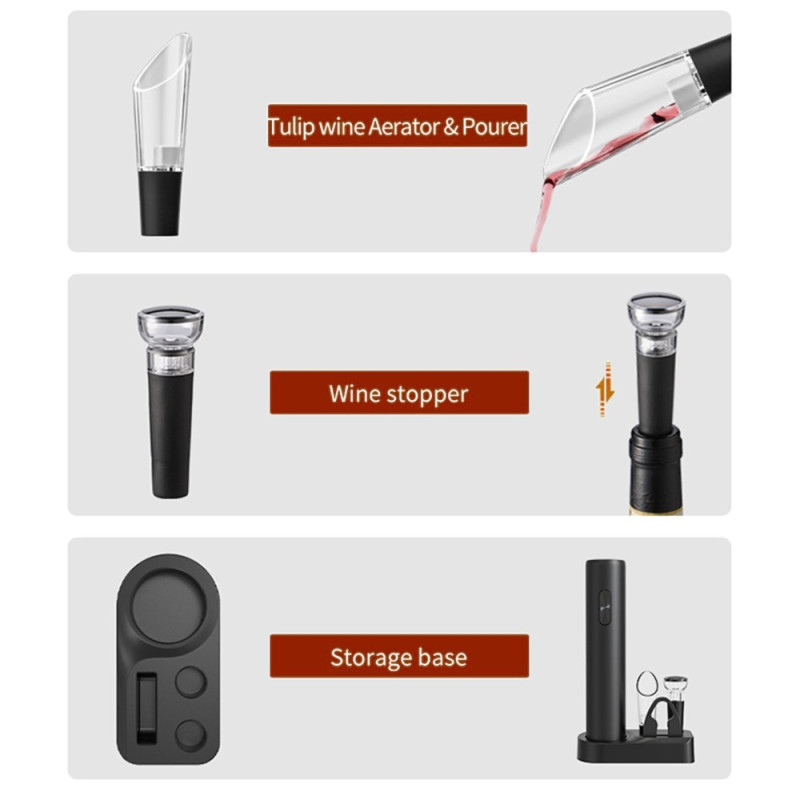 Tulip wine Aerator & Pourer

Wine stopper

Storage base