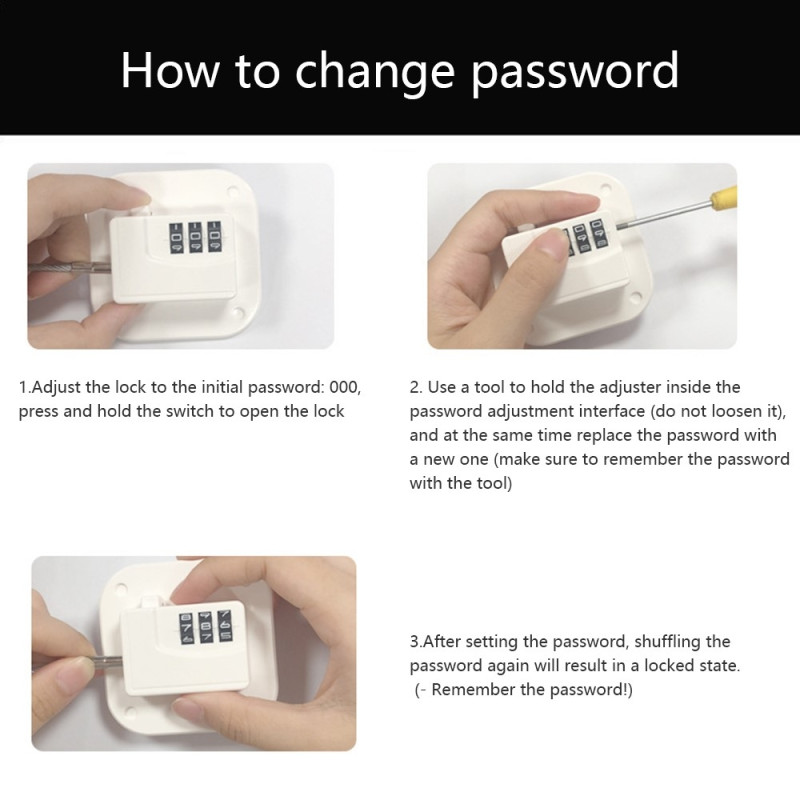 How to change password

1.Adjust the lock to the initial password: 000, press and hold the switch to open the lock

2. Use a tool to hold the adjuster inside the password adjustment interface (do not loosen it), and at the same time replace the password with a new one (make sure to remember the password with the tool)

3.After setting the password, shuffling the password again will result in a locked state. (- Remember the password!)