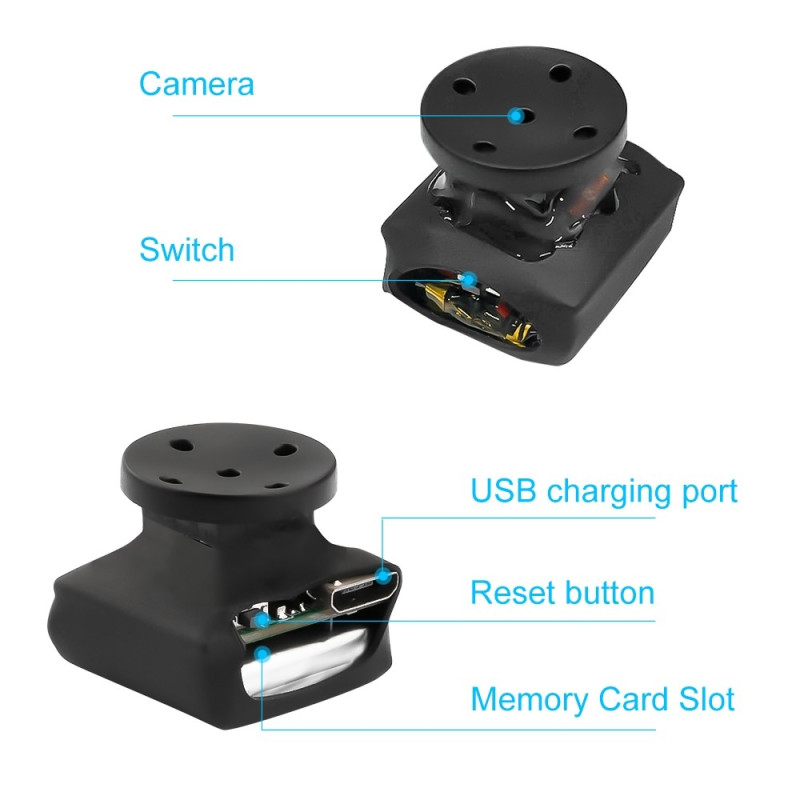 Camera

Switch

USB charging port

Reset button

Memory Card Slot