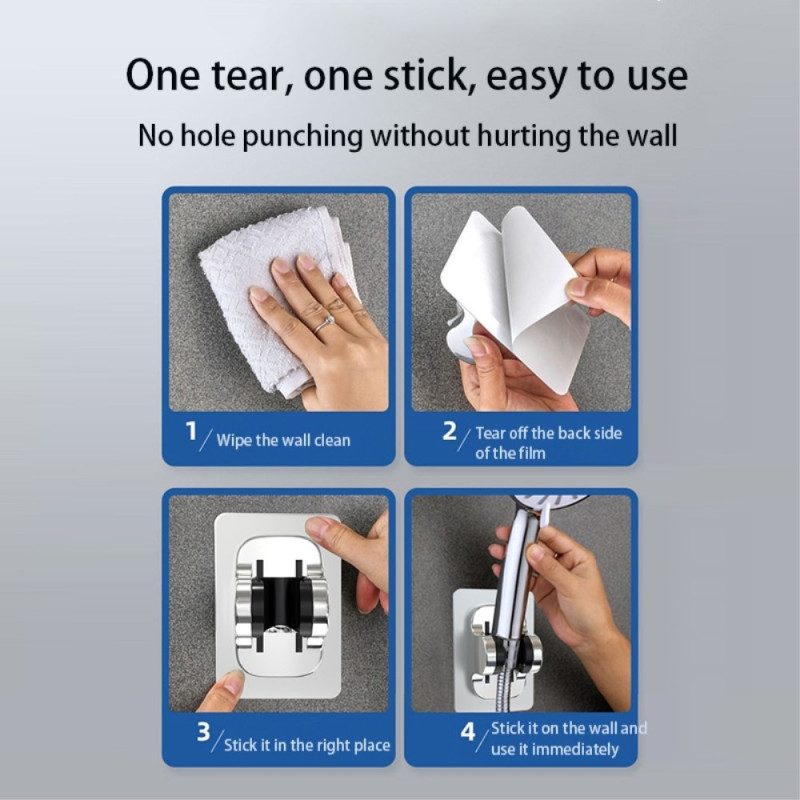 One tear, one stick, easy to use

No hole punching without hurting the wall

1 / Wipe the wall clean

2 / Tear off the back side of the film

3 / Stick it in the right place

4 / Stick it on the wall and use it immediately