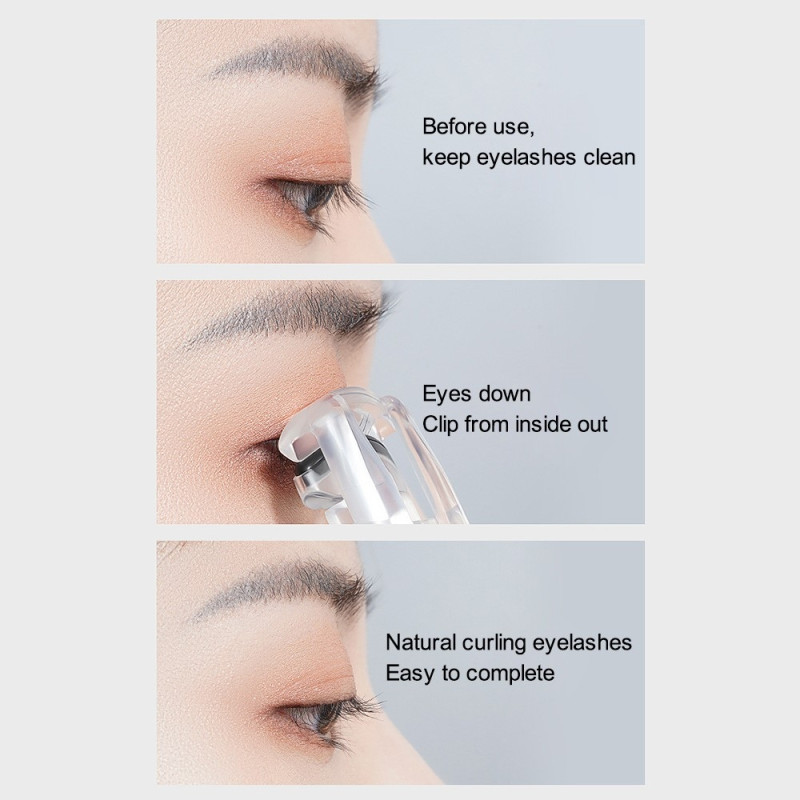 Before use,
keep eyelashes clean

Eyes down
Clip from inside out

Natural curling eyelashes
Easy to complete