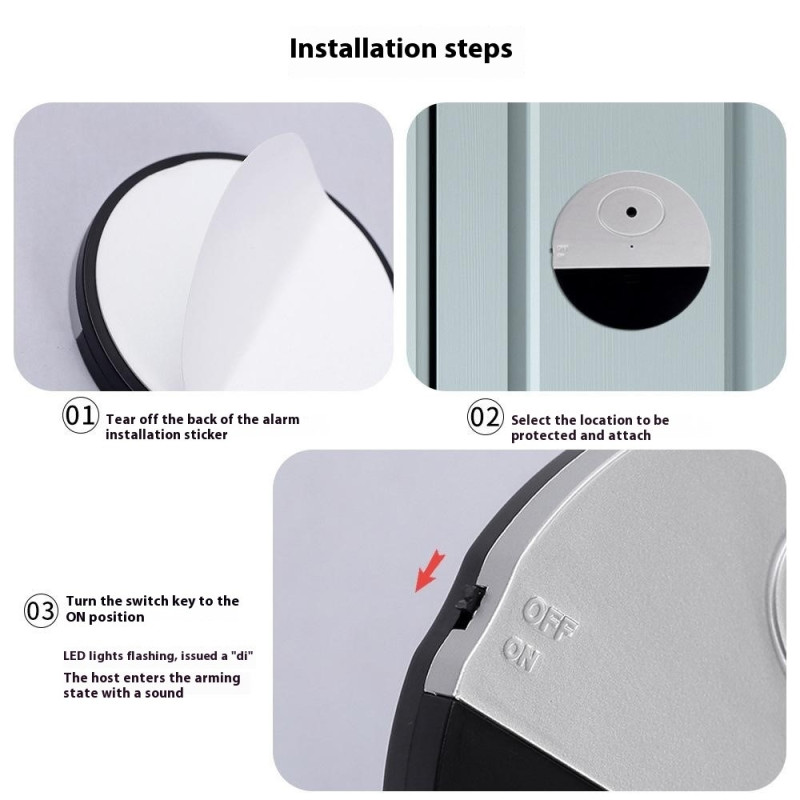 Installation steps

01 Tear off the back of the alarm installation sticker

02 Select the location to be protected and attach

03 Turn the switch key to the ON position

LED lights flashing, issued a "di"

The host enters the arming state with a sound

OFF
ON