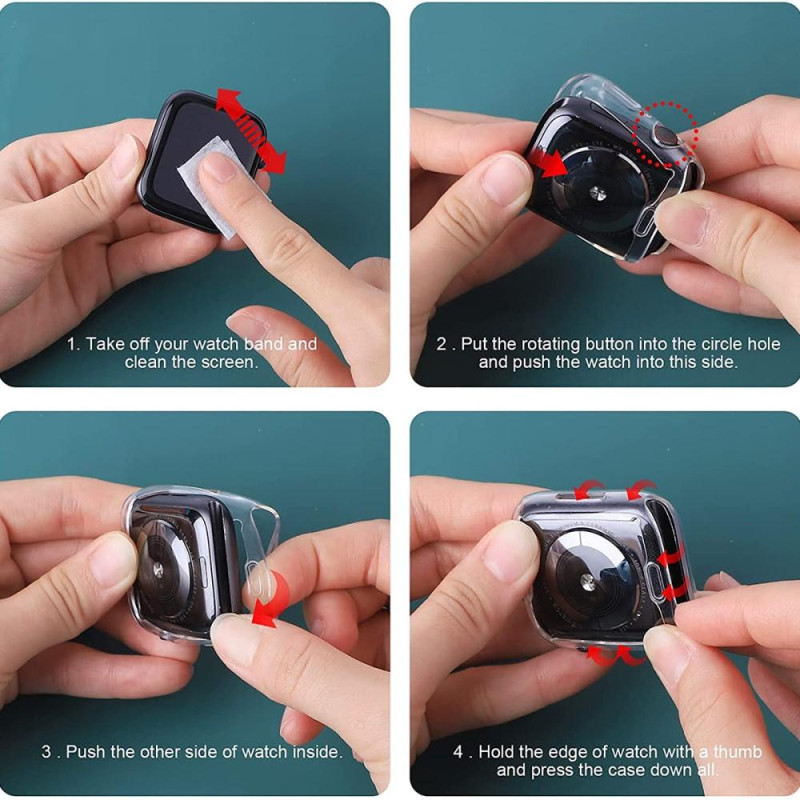 1. Take off your watch band and clean the screen.

2 . Put the rotating button into the circle hole and push the watch into this side.

3 . Push the other side of watch inside.

4 . Hold the edge of watch with a thumb and press the case down all.