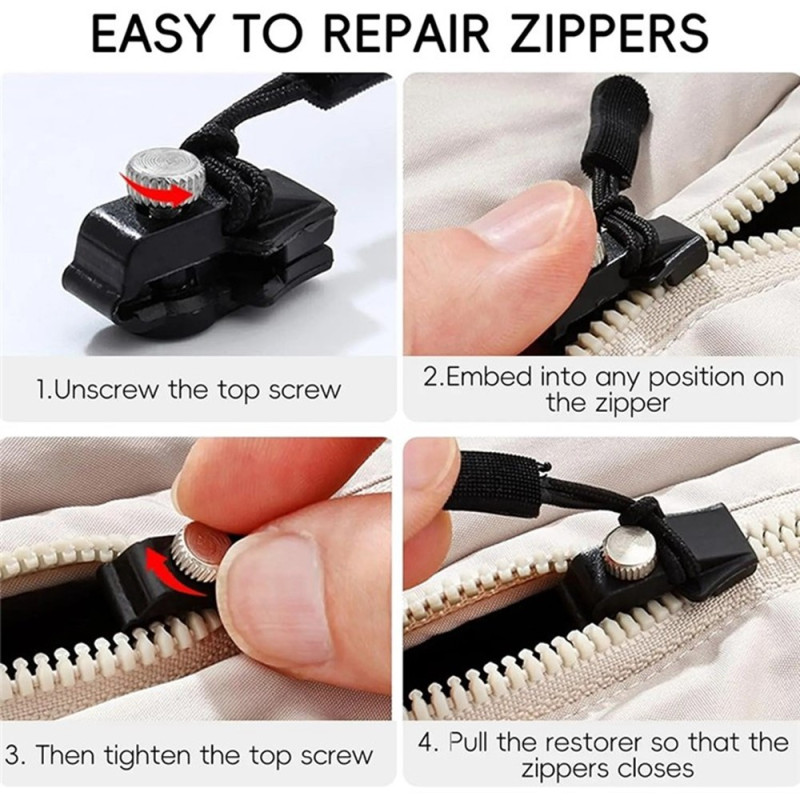 EASY TO REPAIR ZIPPERS

1.Unscrew the top screw

2.Embed into any position on the zipper

3. Then tighten the top screw

4. Pull the restorer so that the zippers closes