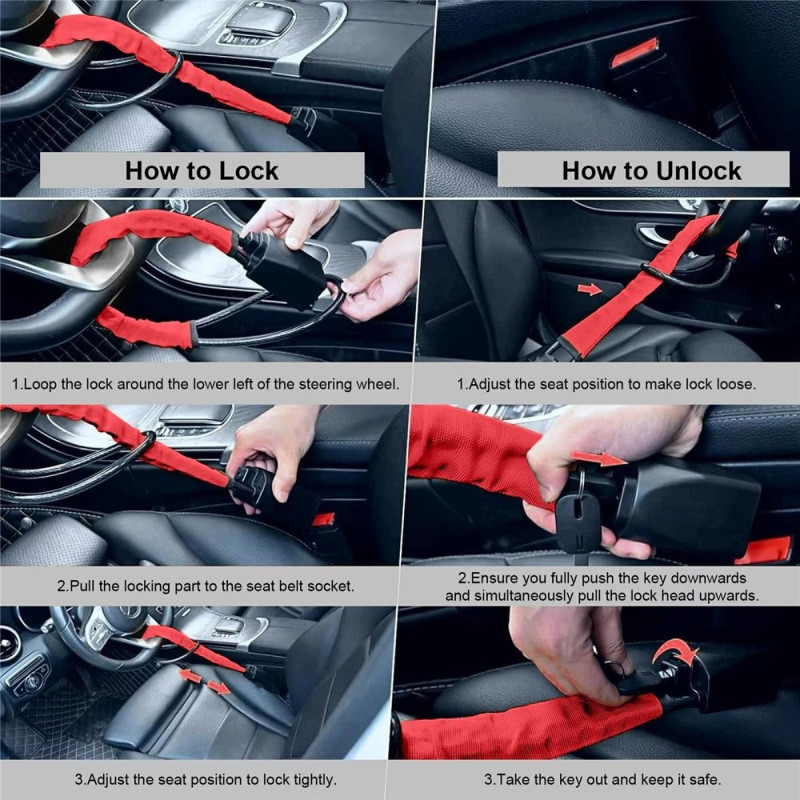 How to Lock

1.Loop the lock around the lower left of the steering wheel.

2.Pull the locking part to the seat belt socket.

3.Adjust the seat position to lock tightly.

How to Unlock

1.Adjust the seat position to make lock loose.

2.Ensure you fully push the key downwards and simultaneously pull the lock head upwards.

3.Take the key out and keep it safe.