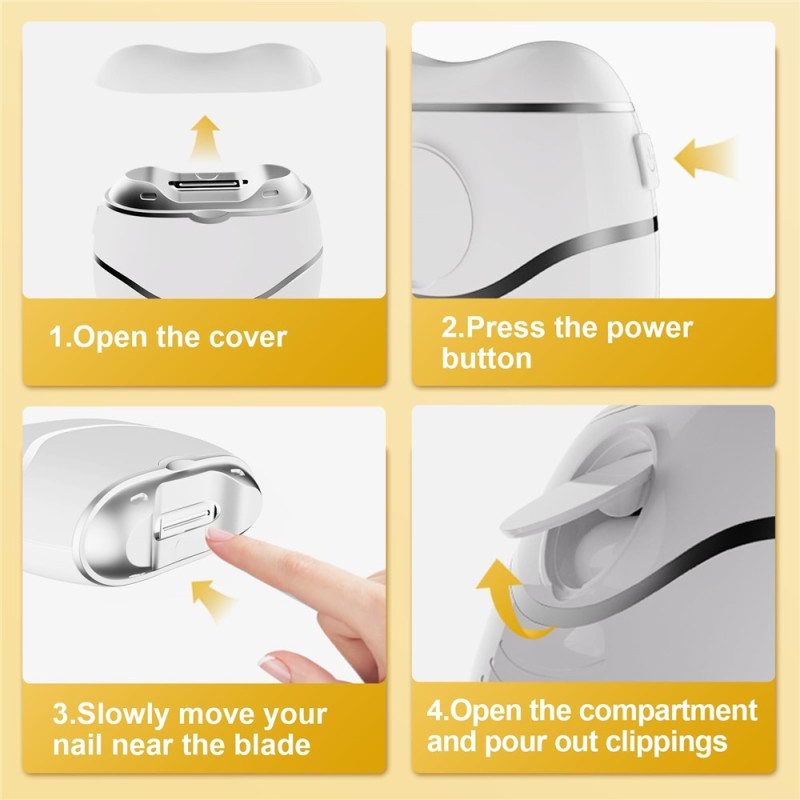 1.Open the cover

2.Press the power button

3.Slowly move your nail near the blade

4.Open the compartment and pour out clippings