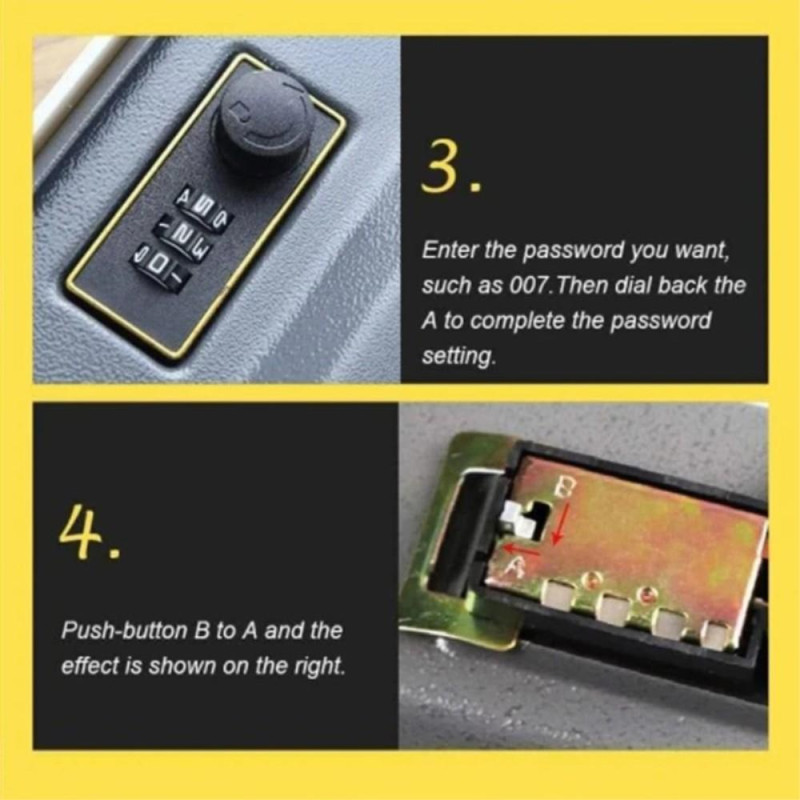 3.

Enter the password you want, such as 007.Then dial back the A to complete the password setting.

4.

Push-button B to A and the effect is shown on the right.

B

A