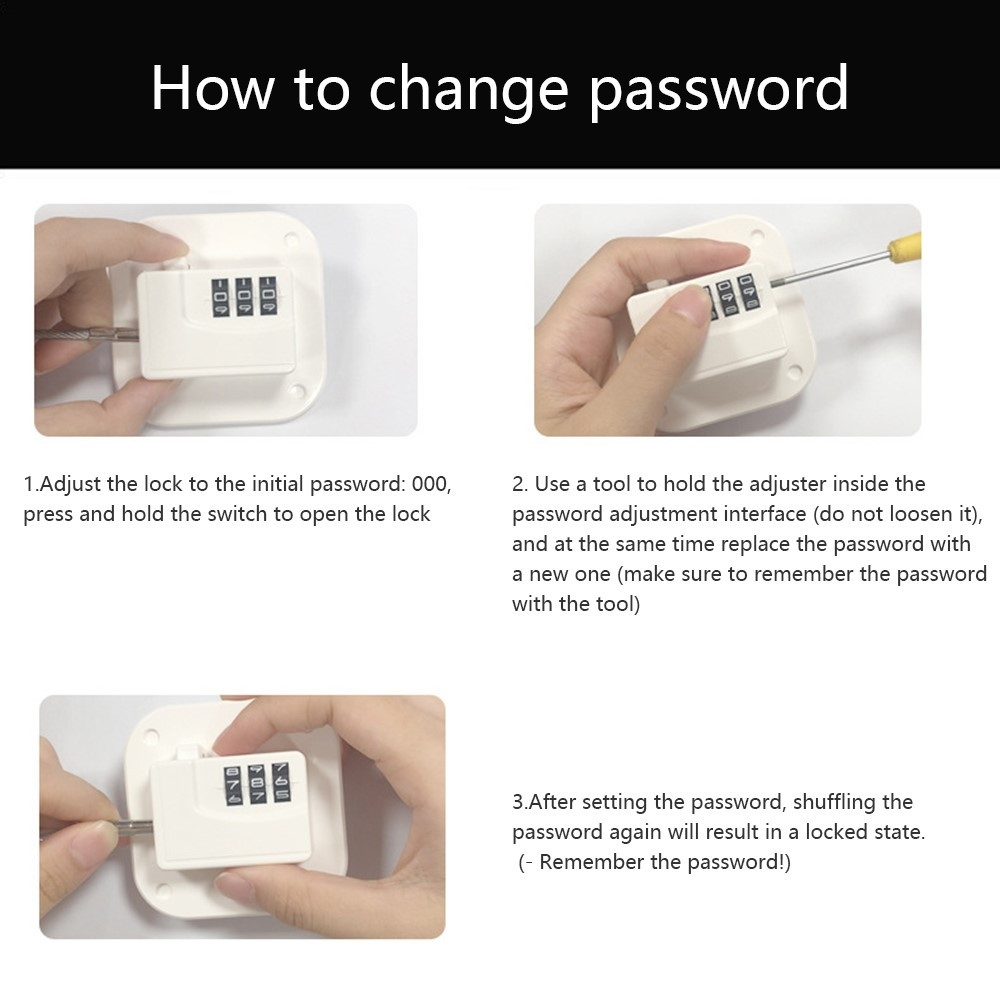 How to change password

1.Adjust the lock to the initial password: 000, press and hold the switch to open the lock

2. Use a tool to hold the adjuster inside the password adjustment interface (do not loosen it), and at the same time replace the password with a new one (make sure to remember the password with the tool)

3.After setting the password, shuffling the password again will result in a locked state. (- Remember the password!)