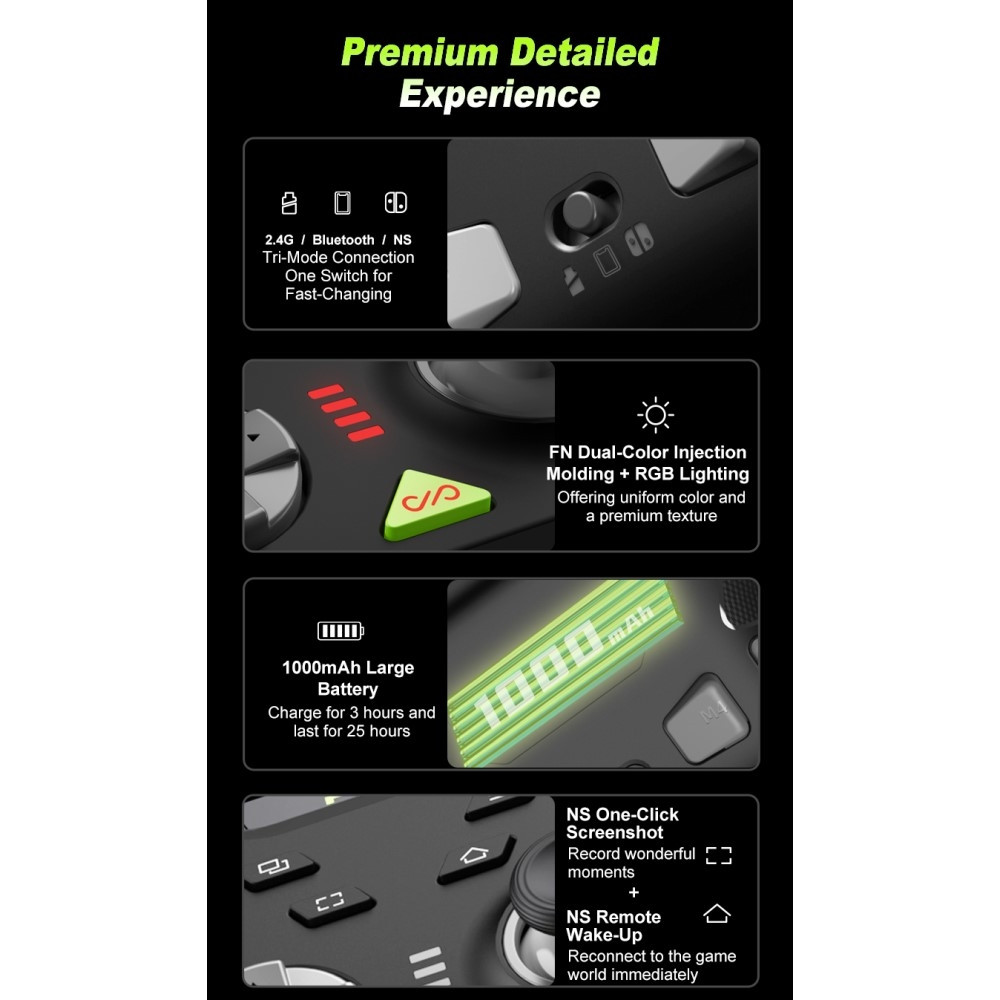 Premium Detailed
Experience

2.4G / Bluetooth / NS
Tri-Mode Connection
One Switch for
Fast-Changing

FN Dual-Color Injection
Molding + RGB Lighting
Offering uniform color and
a premium texture

1000mAh Large
Battery
Charge for 3 hours and
last for 25 hours

1000 mAh

M4

NS One-Click
Screenshot
Record wonderful
moments
+
NS Remote
Wake-Up
Reconnect to the game
world immediately