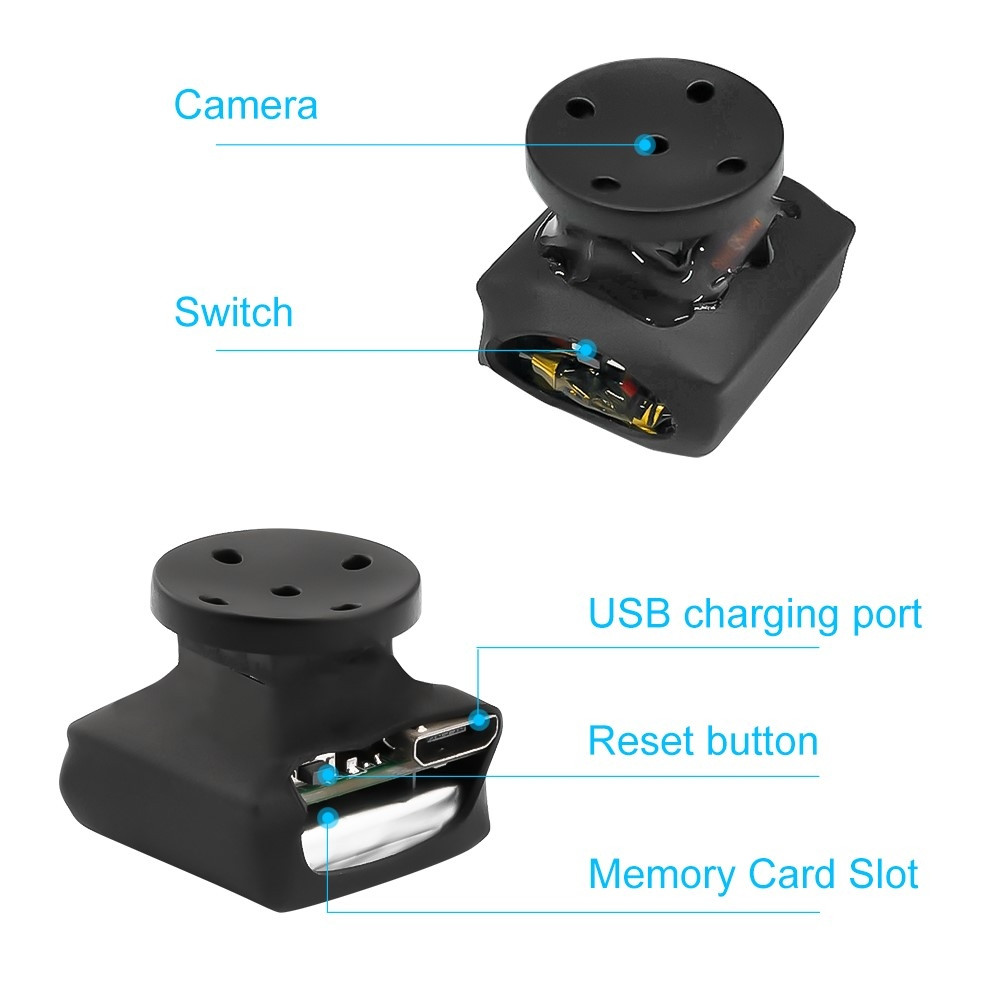 Camera

Switch

USB charging port

Reset button

Memory Card Slot